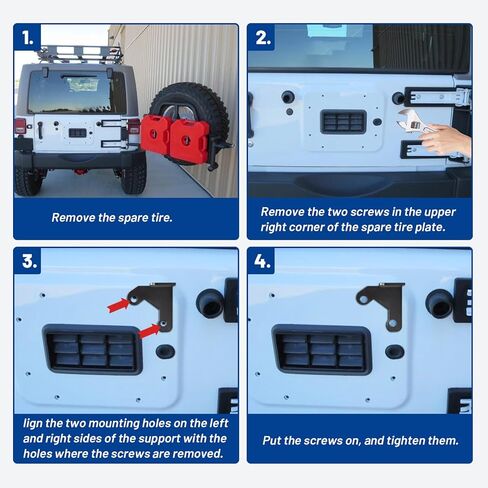 1.

Remove the spare tire.

2.

Remove the two screws in the upper right corner of the spare tire plate.

3.

lign the two mounting holes on the left and right sides of the support with the holes where the screws are removed.

4.

Put the screws on, and tighten them.