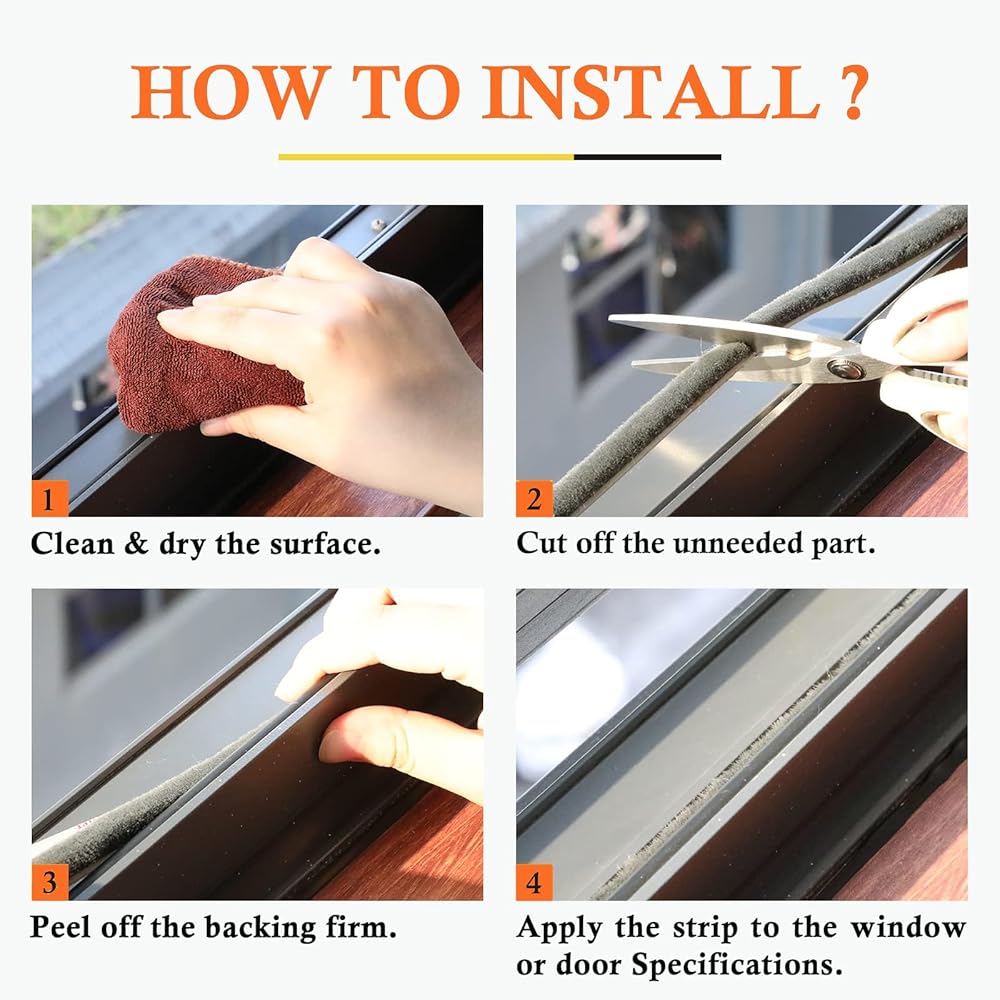 HOW TO INSTALL ?

1

Clean & dry the surface.

2

Cut off the unneeded part.

3

Peel off the backing firm.

4

Apply the strip to the window or door Specifications.