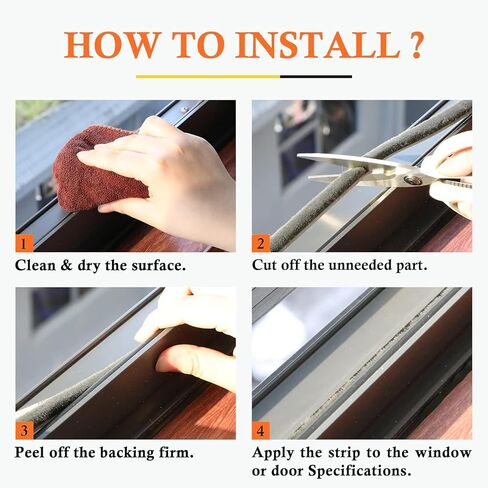 HOW TO INSTALL ?

1
Clean & dry the surface.

2
Cut off the unneeded part.

3
Peel off the backing firm.

4
Apply the strip to the window or door Specifications.