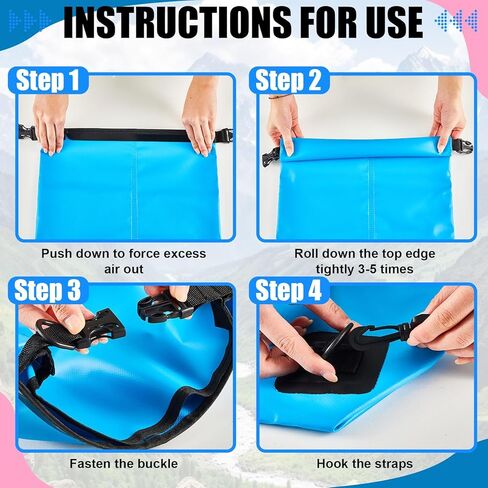 INSTRUCTIONS FOR USE

Step 1

Push down to force excess air out

Step 2

Roll down the top edge tightly 3-5 times

Step 3

Fasten the buckle

Step 4

Hook the straps