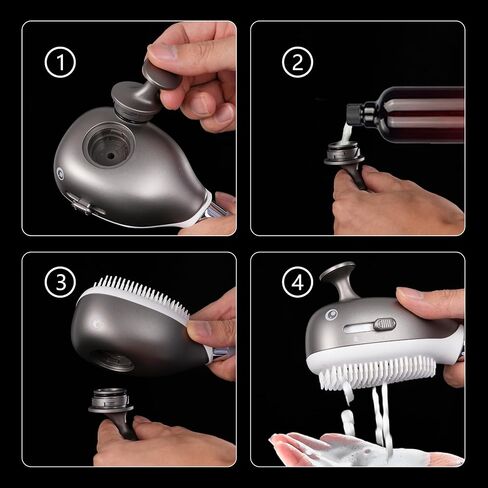 ①

②

③

④