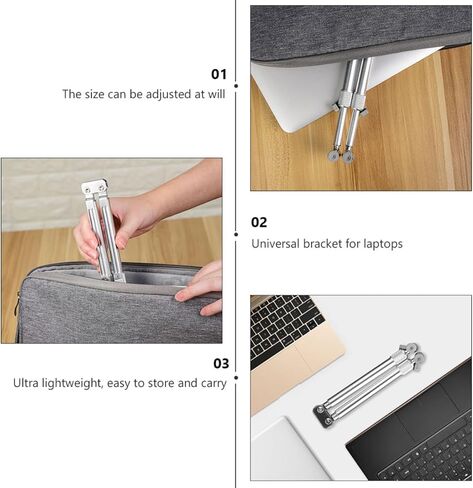 01
The size can be adjusted at will

02
Universal bracket for laptops

03
Ultra lightweight, easy to store and carry