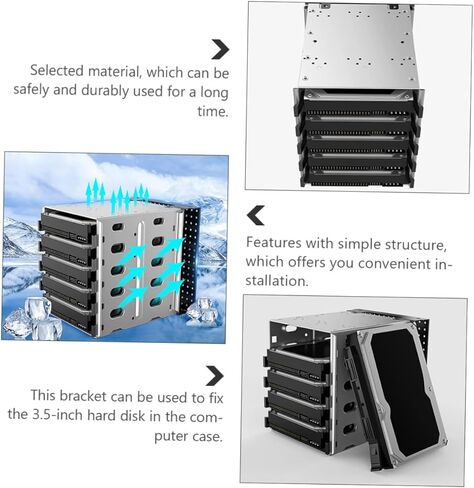 Selected material, which can be safely and durably used for a long time.

Features with simple structure, which offers you convenient installation.

This bracket can be used to fix the 3.5-inch hard disk in the computer case.