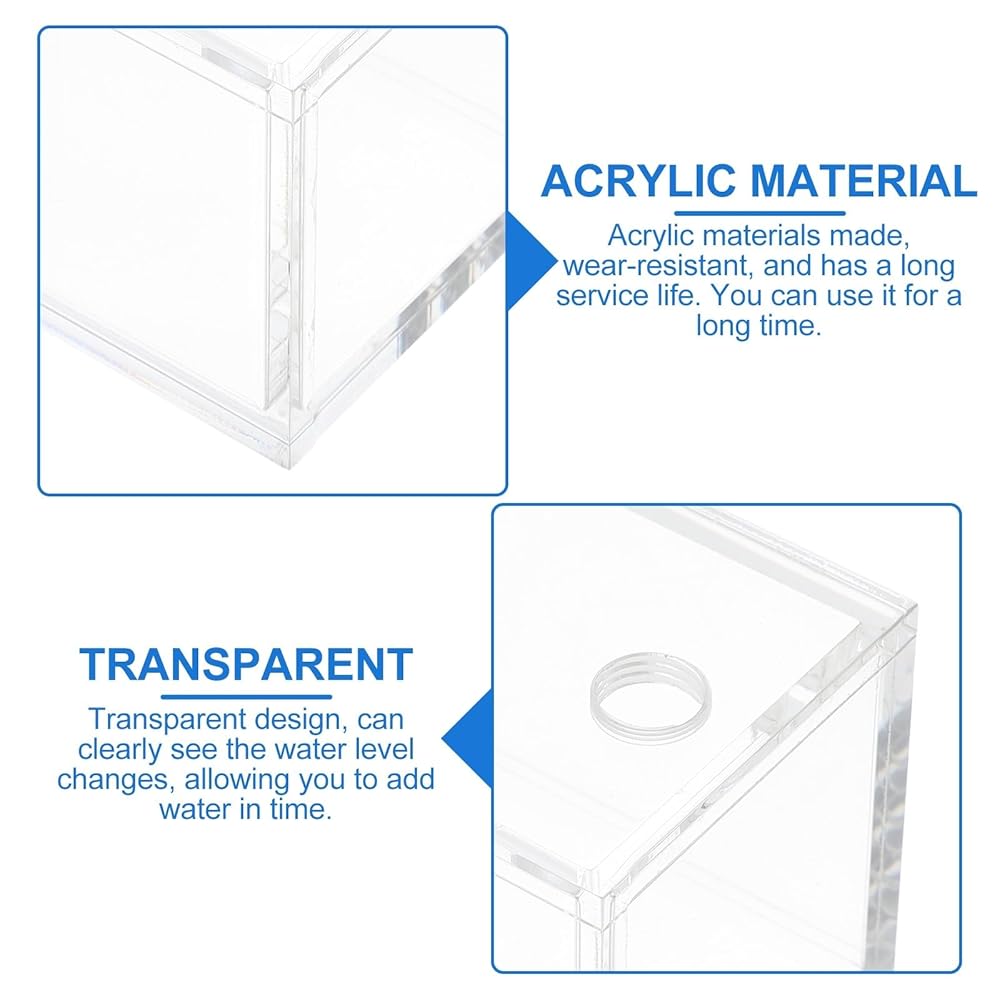 ACRYLIC MATERIAL

Acrylic materials made, wear-resistant, and has a long service life. You can use it for a long time.

TRANSPARENT

Transparent design, can clearly see the water level changes, allowing you to add water in time.