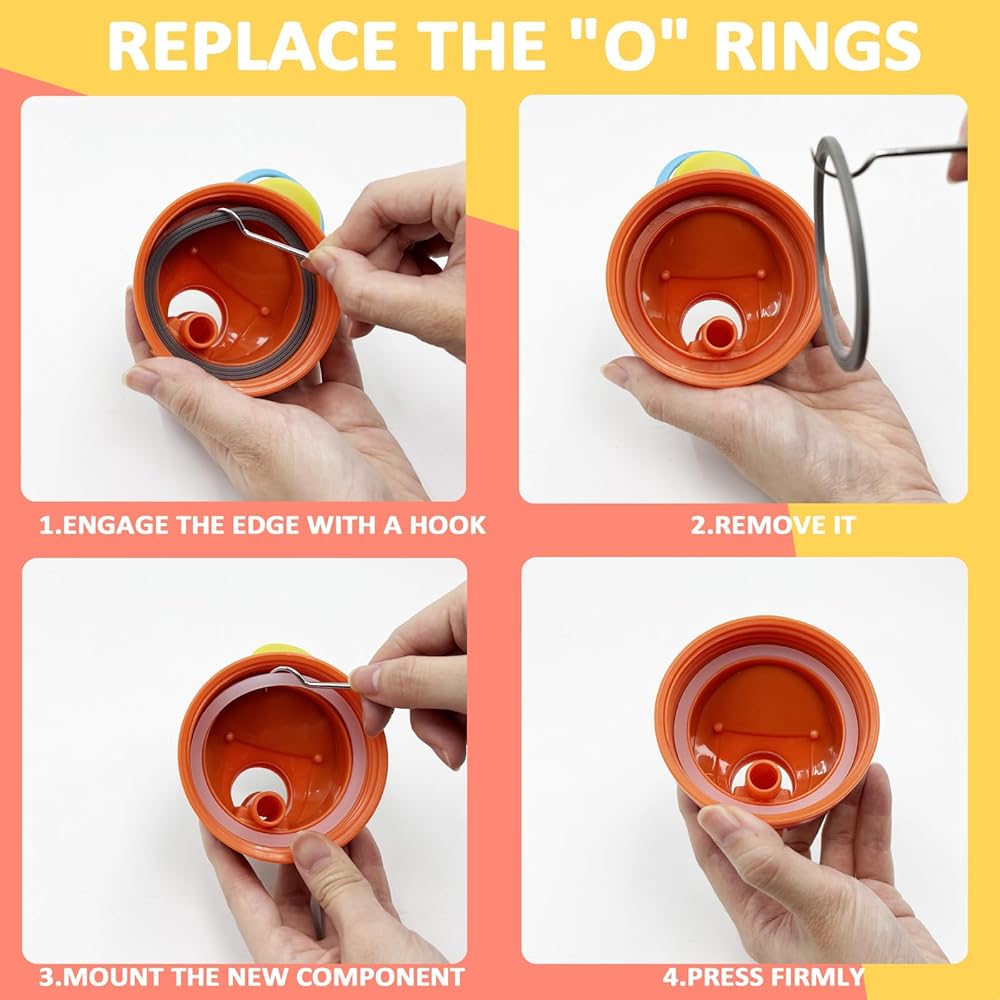 REPLACE THE "O" RINGS

1.ENGAGE THE EDGE WITH A HOOK

2.REMOVE IT

3.MOUNT THE NEW COMPONENT

4.PRESS FIRMLY