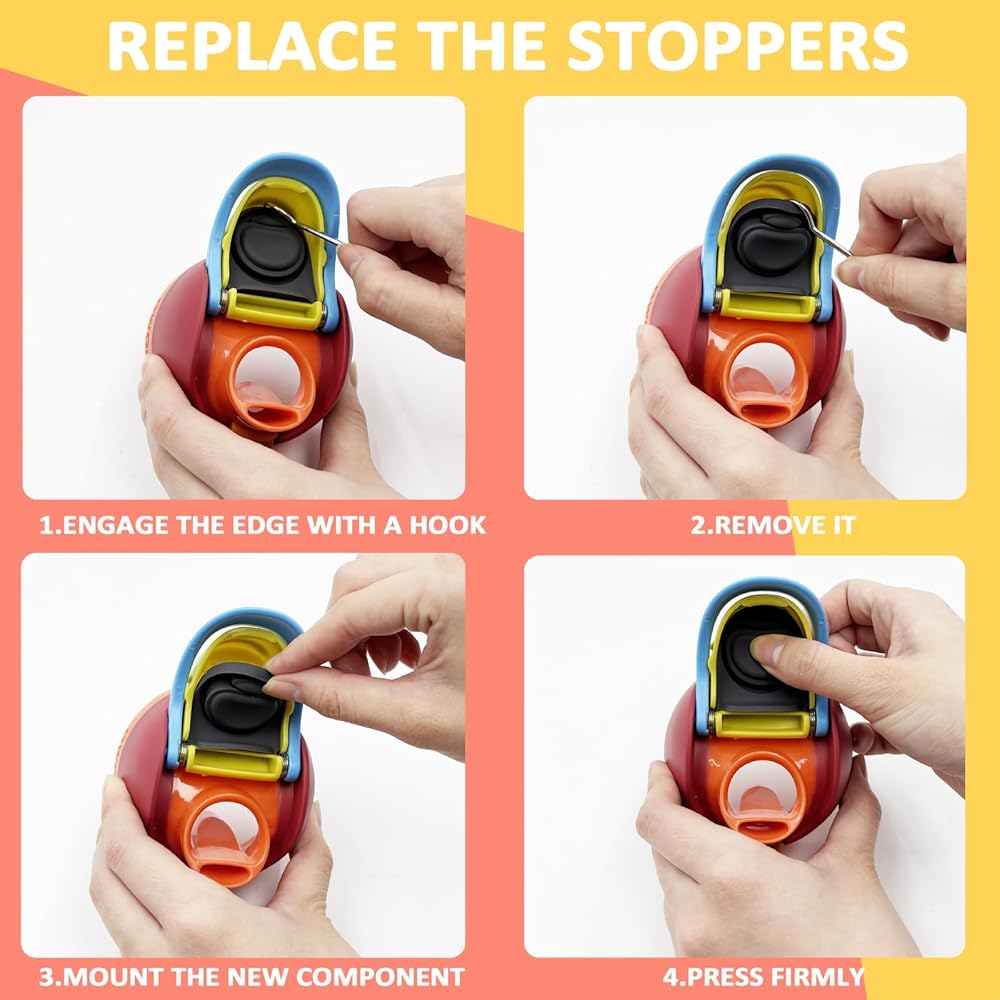 REPLACE THE STOPPERS

1.ENGAGE THE EDGE WITH A HOOK

2.REMOVE IT

3.MOUNT THE NEW COMPONENT

4.PRESS FIRMLY