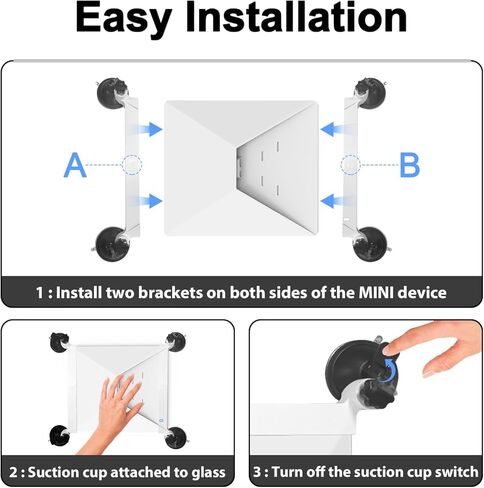 Easy Installation

A

B

1 : Install two brackets on both sides of the MINI device

2 : Suction cup attached to glass

3 : Turn off the suction cup switch