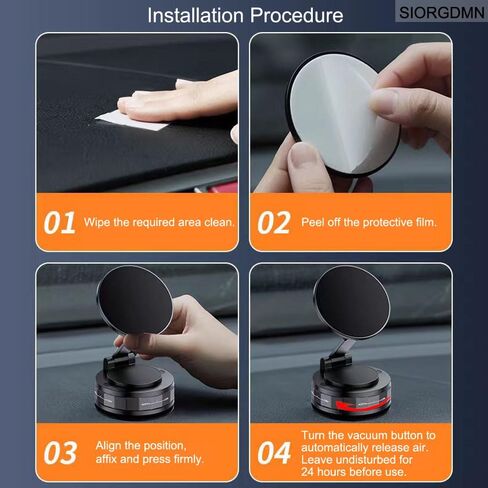 Installation Procedure

SIORGDMN

01 Wipe the required area clean.

02 Peel off the protective film.

03 Align the position, affix and press firmly.

04 Turn the vacuum button to automatically release air. Leave undisturbed for 24 hours before use.