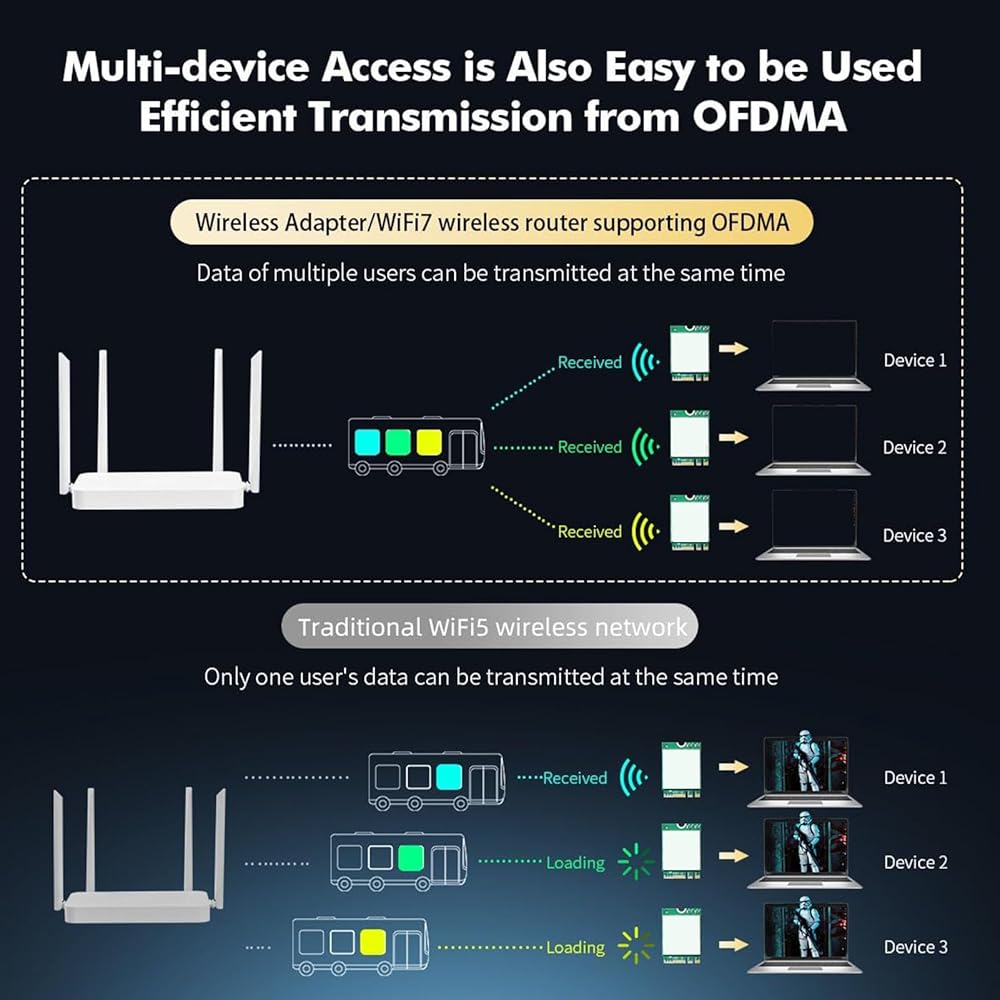 Multi-device Access is Also Easy to be Used
Efficient Transmission from OFDMA

Wireless Adapter/WiFi7 wireless router supporting OFDMA

Data of multiple users can be transmitted at the same time

Received

Device 1

Received

Device 2

Received

Device 3

Traditional WiFi5 wireless network

Only one user's data can be transmitted at the same time

Received

Device 1

Loading

Device 2

Loading

Device 3