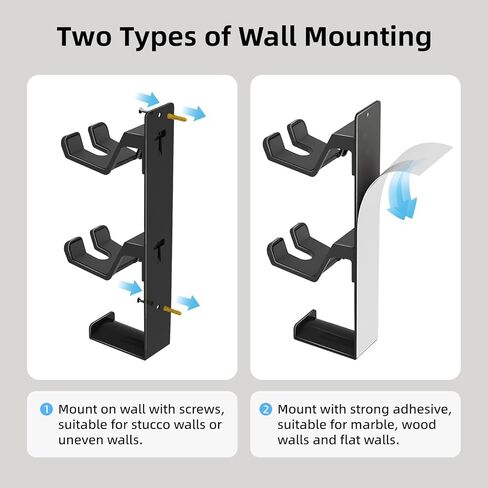 Two Types of Wall Mounting

1 Mount on wall with screws, suitable for stucco walls or uneven walls.

2 Mount with strong adhesive, suitable for marble, wood walls and flat walls.