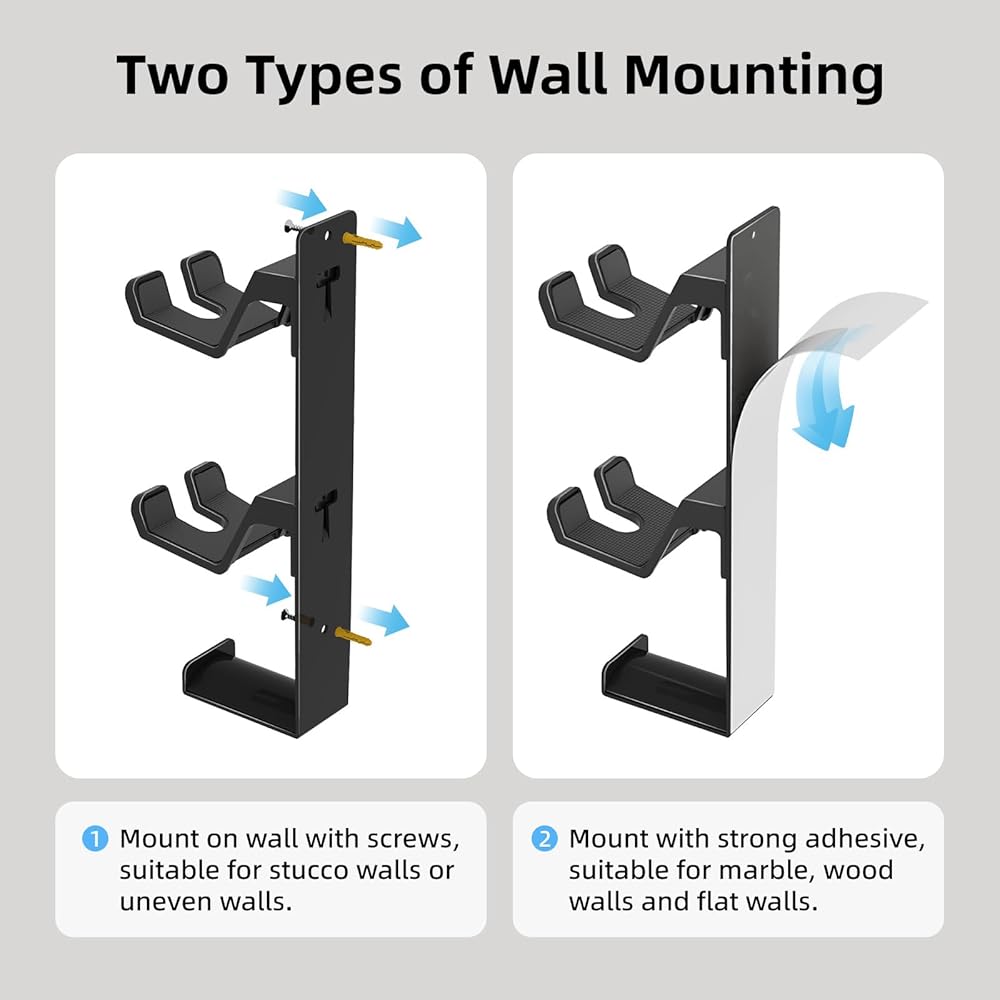 Two Types of Wall Mounting

1 Mount on wall with screws, suitable for stucco walls or uneven walls.

2 Mount with strong adhesive, suitable for marble, wood walls and flat walls.