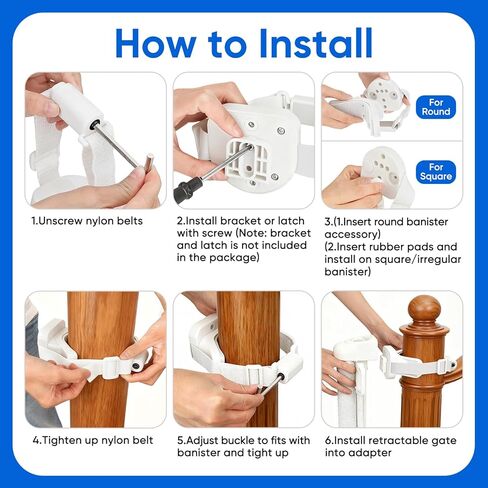 How to Install

For Round

For Square

1.Unscrew nylon belts

2.Install bracket or latch with screw (Note: bracket and latch is not included in the package)

3.(1.Insert round banister accessory)
(2.Insert rubber pads and install on square/irregular banister)

4.Tighten up nylon belt

5.Adjust buckle to fits with banister and tight up

6.Install retractable gate into adapter