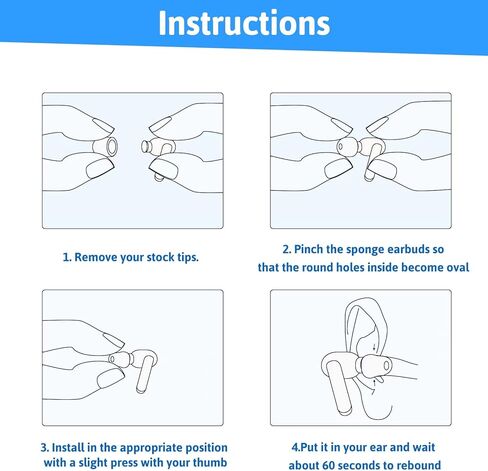 Instructions

1. Remove your stock tips.

2. Pinch the sponge earbuds so that the round holes inside become oval

3. Install in the appropriate position with a slight press with your thumb

4.Put it in your ear and wait about 60 seconds to rebound