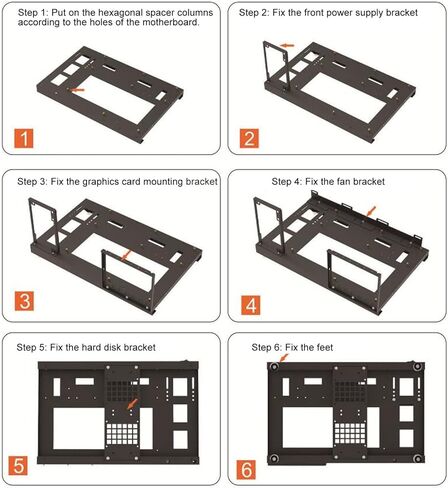 Step 1: Put on the hexagonal spacer columns according to the holes of the motherboard.

1

Step 2: Fix the front power supply bracket

2

Step 3: Fix the graphics card mounting bracket

3

Step 4: Fix the fan bracket

4

Step 5: Fix the hard disk bracket

5

Step 6: Fix the feet

6