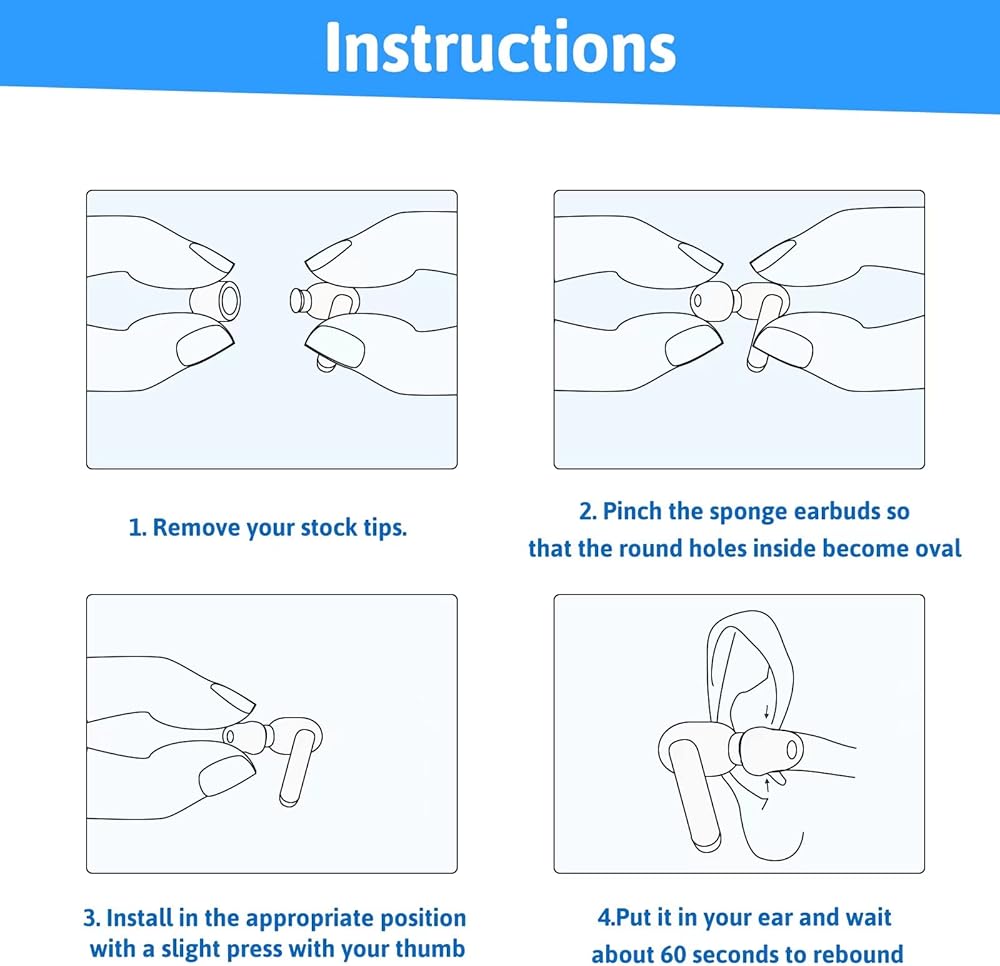 Instructions

1. Remove your stock tips.

2. Pinch the sponge earbuds so that the round holes inside become oval

3. Install in the appropriate position with a slight press with your thumb

4.Put it in your ear and wait about 60 seconds to rebound