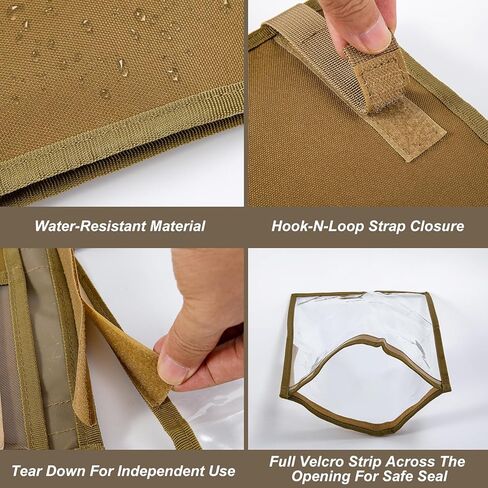 Water-Resistant Material

Hook-N-Loop Strap Closure

Tear Down For Independent Use

Full Velcro Strip Across The Opening For Safe Seal