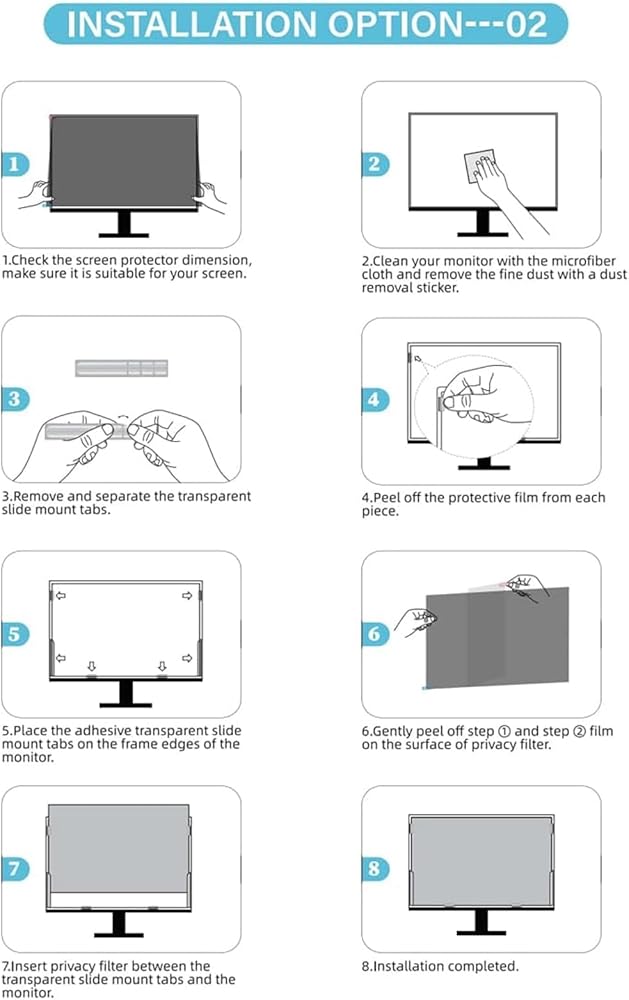 INSTALLATION OPTION---02

1

1.Check the screen protector dimension, make sure it is suitable for your screen.

2

2.Clean your monitor with the microfiber cloth and remove the fine dust with a dust removal sticker.

3

3.Remove and separate the transparent slide mount tabs.

4

4.Peel off the protective film from each piece.

5

5.Place the adhesive transparent slide mount tabs on the frame edges of the monitor.

6

6.Gently peel off step ① and step ② film on the surface of privacy filter.

7

7.Insert privacy filter between the transparent slide mount tabs and the monitor.

8

8.Installation completed.