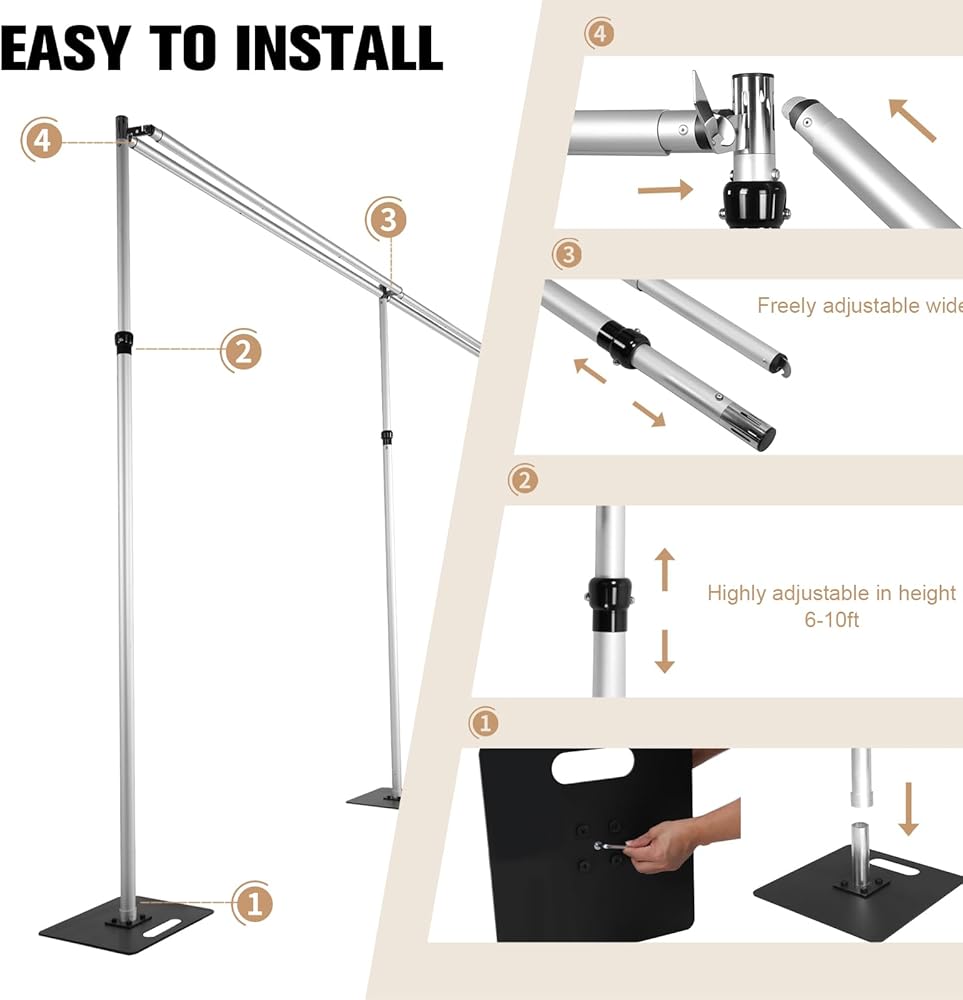 EASY TO INSTALL

4

3

2

1

4

3

Freely adjustable wide

2

Highly adjustable in height 6-10ft

1