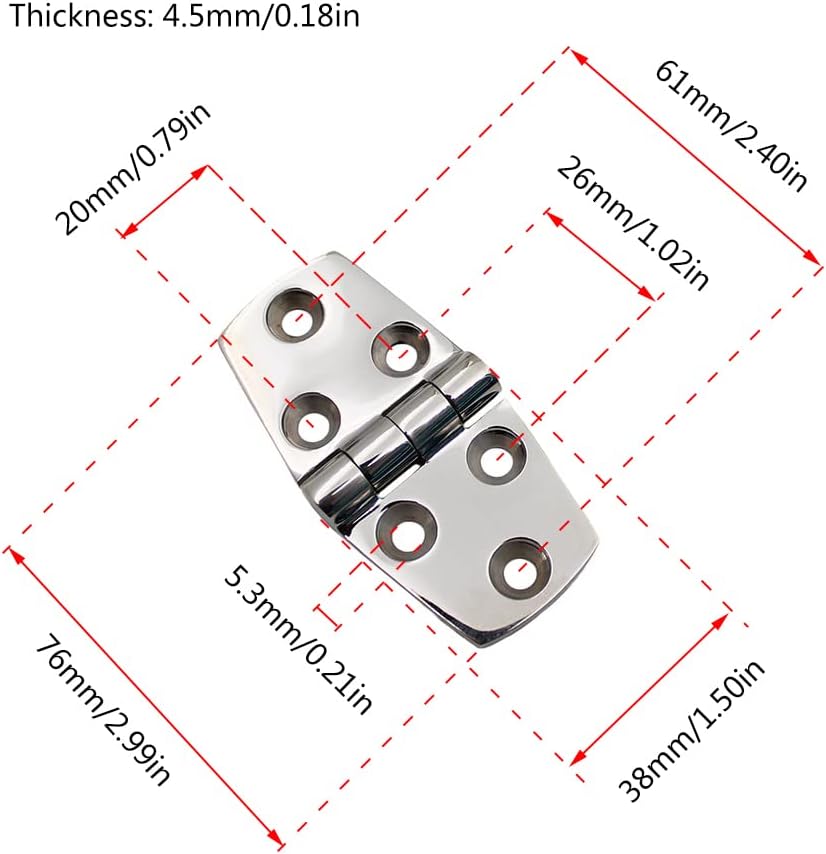 Thickness: 4.5mm/0.18in

20mm/0.79in

61mm/2.40in

26mm/1.02in

5.3mm/0.21in

76mm/2.99in

38mm/1.50in