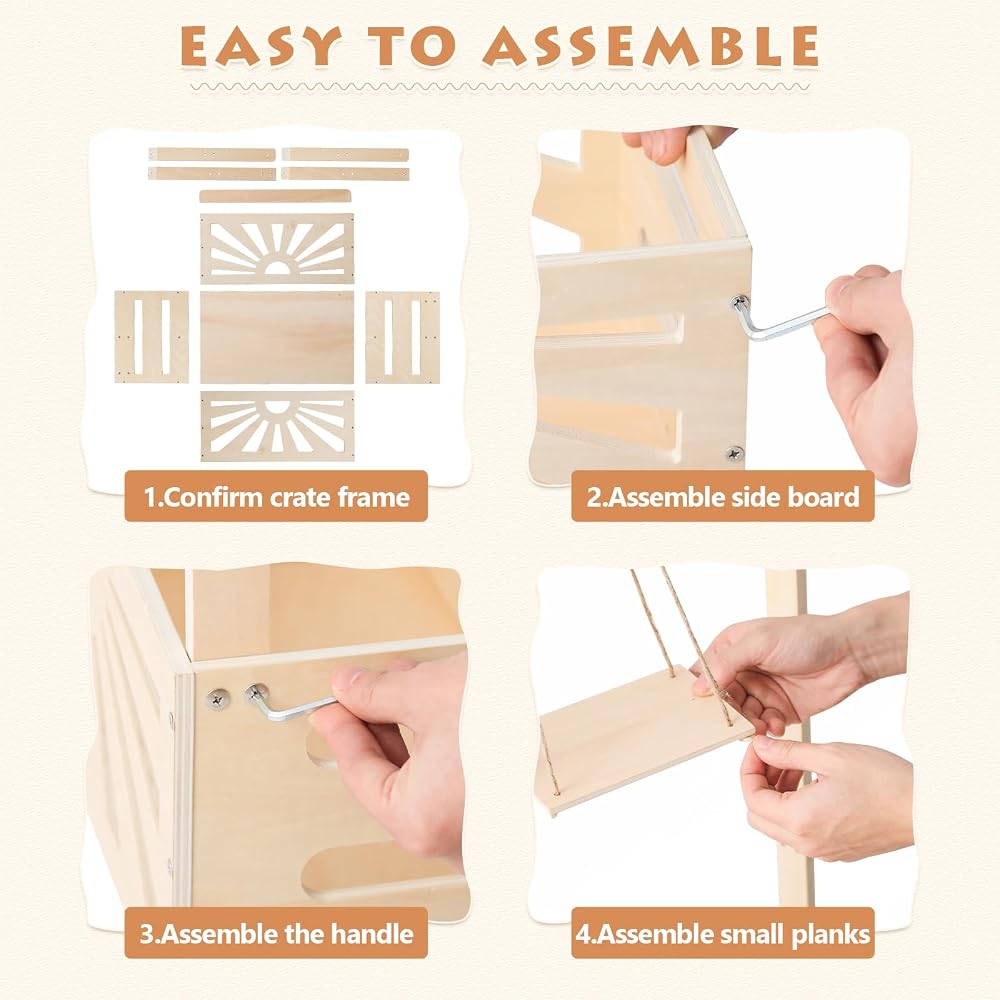 EASY TO ASSEMBLE

1.Confirm crate frame

2.Assemble side board

3.Assemble the handle

4.Assemble small planks