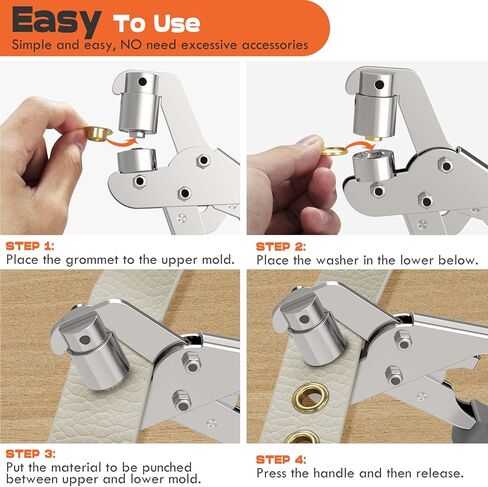 Easy To Use
Simple and easy, NO need excessive accessories

STEP 1:
Place the grommet to the upper mold.

STEP 2:
Place the washer in the lower below.

STEP 3:
Put the material to be punched between upper and lower mold.

STEP 4:
Press the handle and then release.