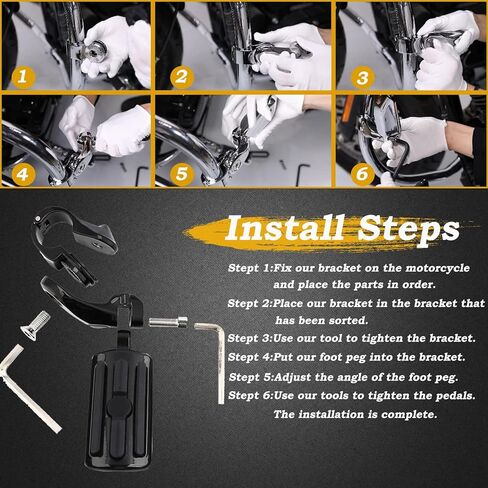 1

2

3

4

5

6

Install Steps

Stept 1:Fix our bracket on the motorcycle and place the parts in order.

Stept 2:Place our bracket in the bracket that has been sorted.

Stept 3:Use our tool to tighten the bracket.

Stept 4:Put our foot peg into the bracket.

Stept 5:Adjust the angle of the foot peg.

Stept 6:Use our tools to tighten the pedals. The installation is complete.