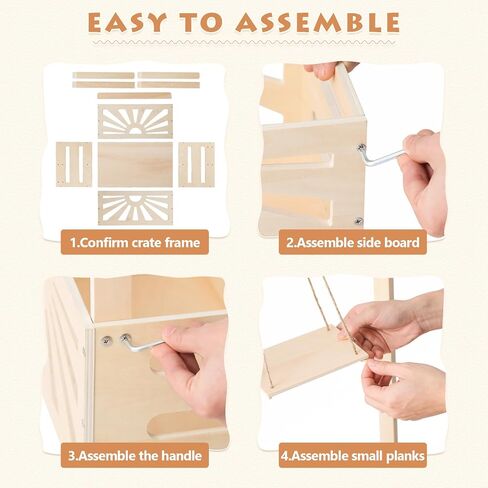 EASY TO ASSEMBLE

1.Confirm crate frame

2.Assemble side board

3.Assemble the handle

4.Assemble small planks