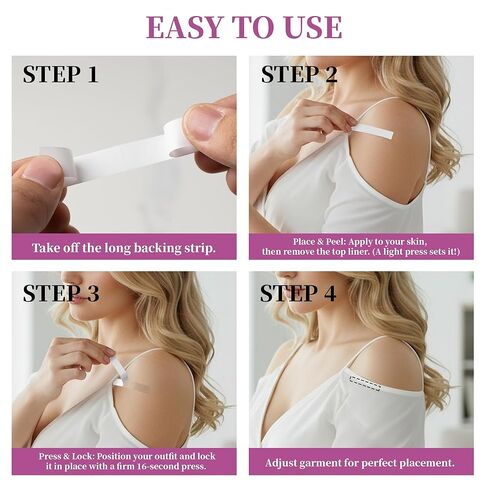 EASY TO USE

STEP 1

Take off the long backing strip.

STEP 2

Place & Peel: Apply to your skin, then remove the top liner. (A light press sets it!)

STEP 3

Press & Lock: Position your outfit and lock it in place with a firm 16-second press.

STEP 4

Adjust garment for perfect placement.