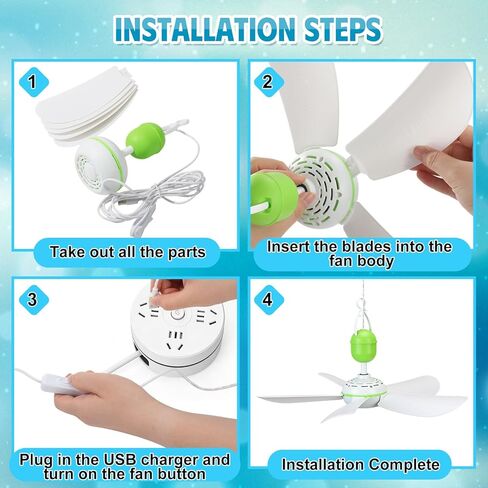 INSTALLATION STEPS

1

Take out all the parts

2

Insert the blades into the fan body

3

Plug in the USB charger and turn on the fan button

4

Installation Complete