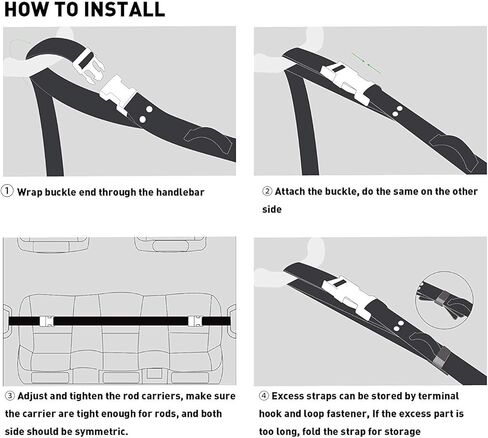 HOW TO INSTALL

① Wrap buckle end through the handlebar

② Attach the buckle, do the same on the other side

③ Adjust and tighten the rod carriers, make sure the carrier are tight enough for rods, and both side should be symmetric.

④ Excess straps can be stored by terminal hook and loop fastener, If the excess part is too long, fold the strap for storage