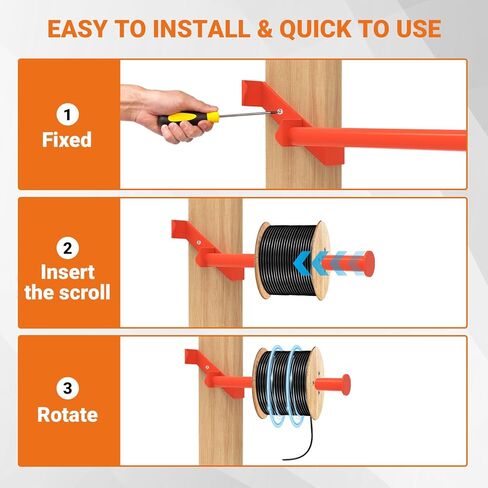 EASY TO INSTALL & QUICK TO USE

1
Fixed

2
Insert the scroll

3
Rotate