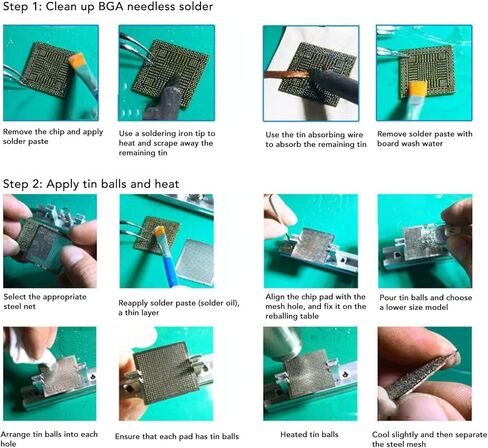 Step 1: Clean up BGA needless solder

Remove the chip and apply solder paste

Use a soldering iron tip to heat and scrape away the remaining tin

Use the tin absorbing wire to absorb the remaining tin

Remove solder paste with board wash water

Step 2: Apply tin balls and heat

Select the appropriate steel net

Reapply solder paste (solder oil), a thin layer

Align the chip pad with the mesh hole, and fix it on the reballing table

Pour tin balls and choose a lower size model

Arrange tin balls into each hole

Ensure that each pad has tin balls

Heated tin balls

Cool slightly and then separate the steel mesh