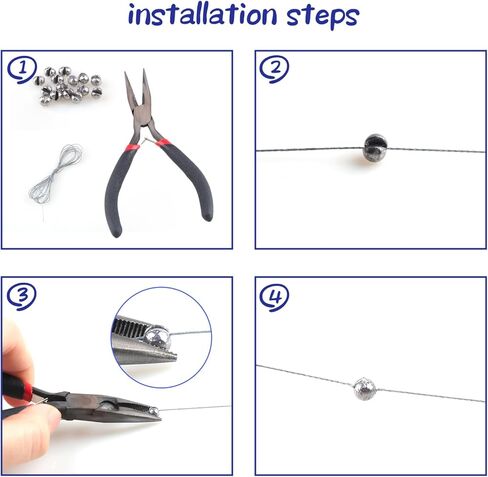 installation steps

1

2

3

4