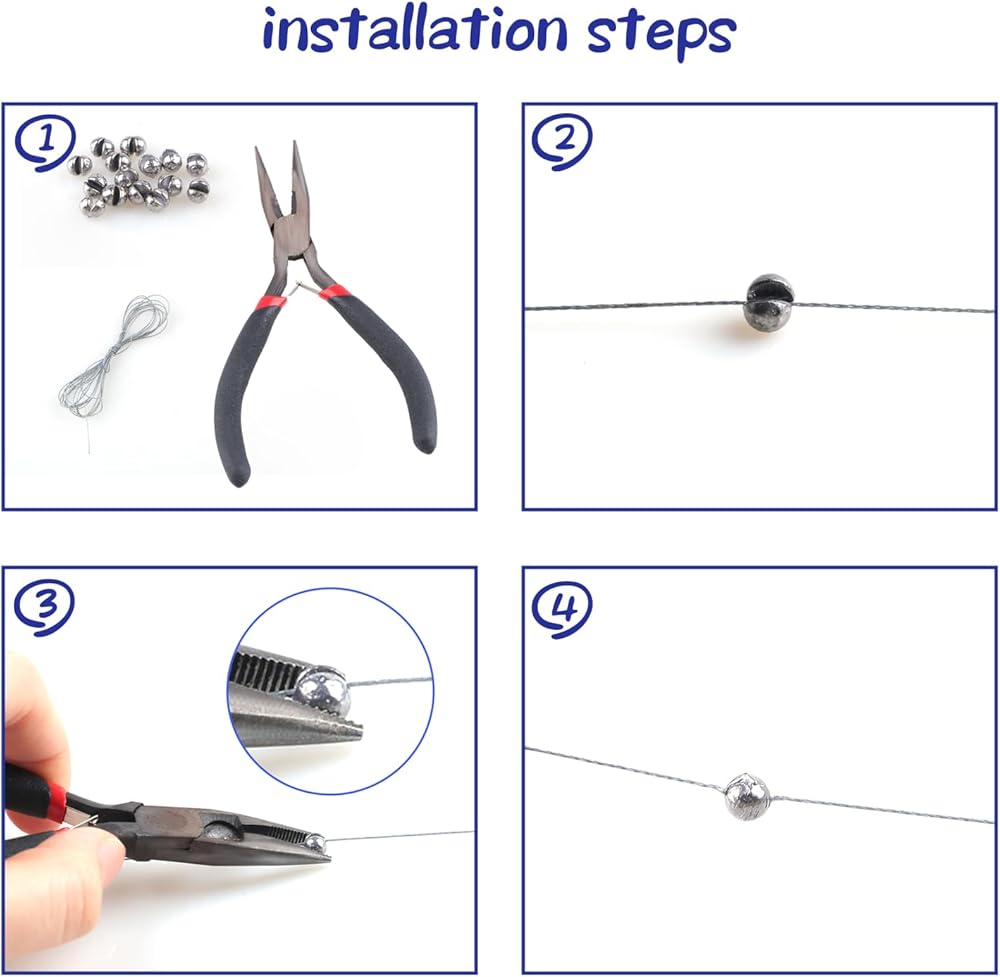 installation steps

1

2

3

4