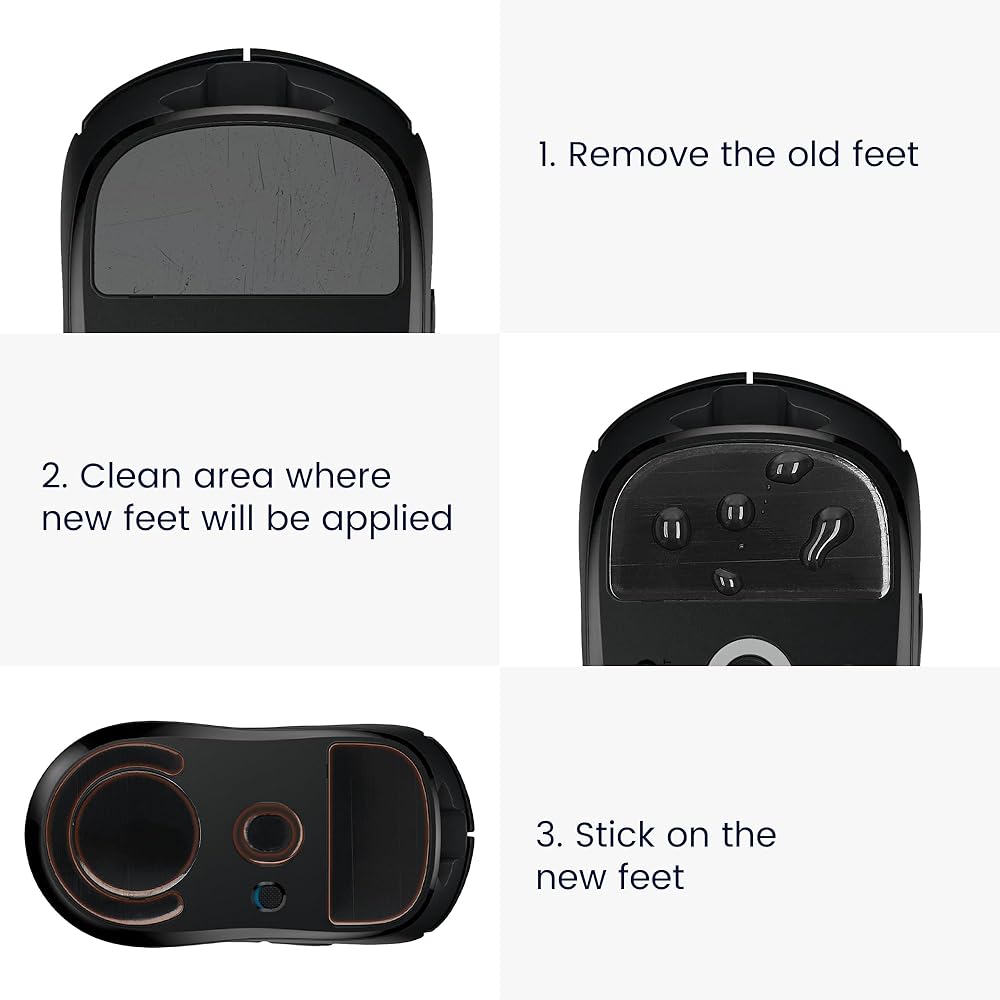 1. Remove the old feet

2. Clean area where new feet will be applied

3. Stick on the new feet