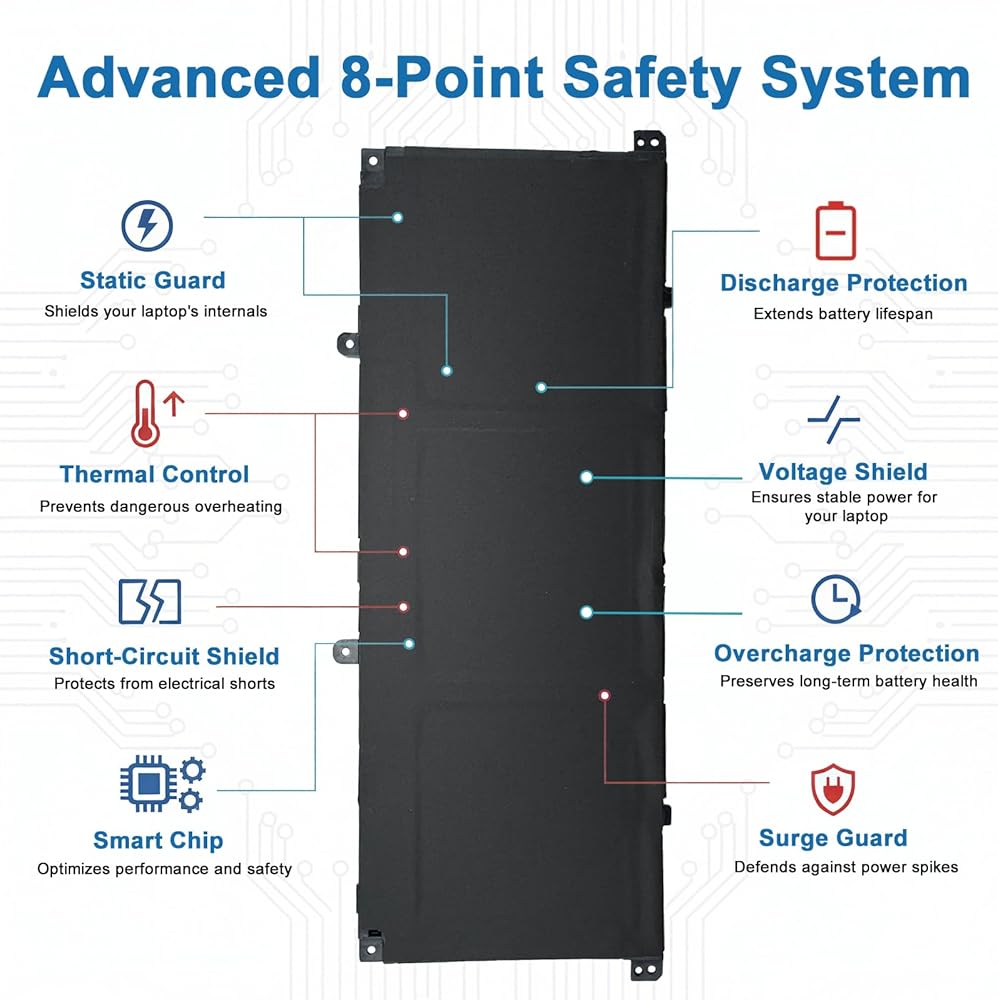 Advanced 8-Point Safety System

Static Guard
Shields your laptop's internals

Thermal Control
Prevents dangerous overheating

Short-Circuit Shield
Protects from electrical shorts

Smart Chip
Optimizes performance and safety

Discharge Protection
Extends battery lifespan

Voltage Shield
Ensures stable power for your laptop

Overcharge Protection
Preserves long-term battery health

Surge Guard
Defends against power spikes