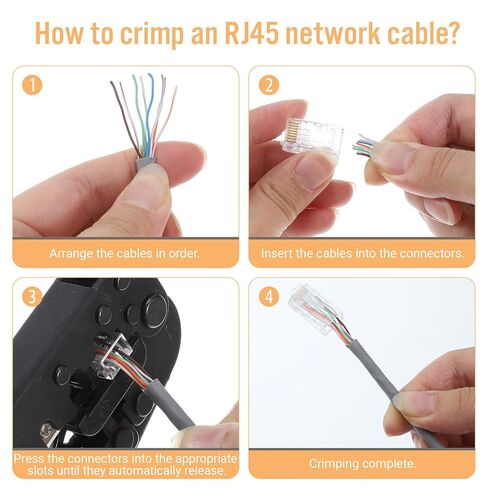 How to crimp an RJ45 network cable?

1

Arrange the cables in order.

2

Insert the cables into the connectors.

3

Press the connectors into the appropriate slots until they automatically release.

4

Crimping complete.