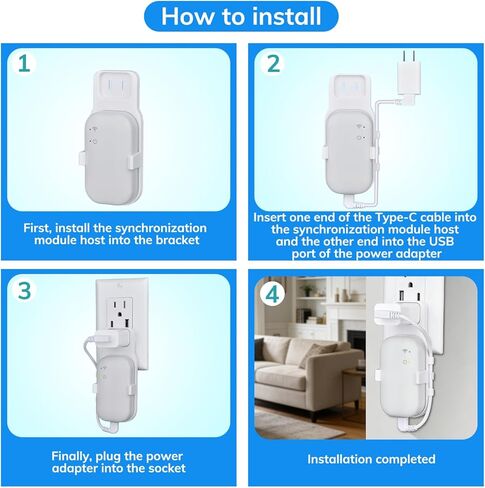 How to install

1

First, install the synchronization module host into the bracket

2

Insert one end of the Type-C cable into the synchronization module host and the other end into the USB port of the power adapter

3

Finally, plug the power adapter into the socket

4

Installation completed