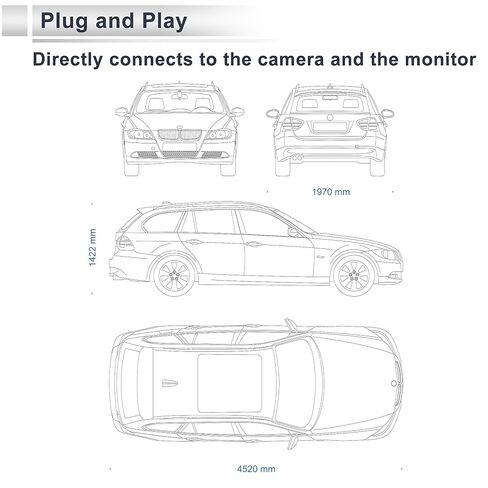 Plug and Play

Directly connects to the camera and the monitor

1970 mm

1422 mm

4520 mm