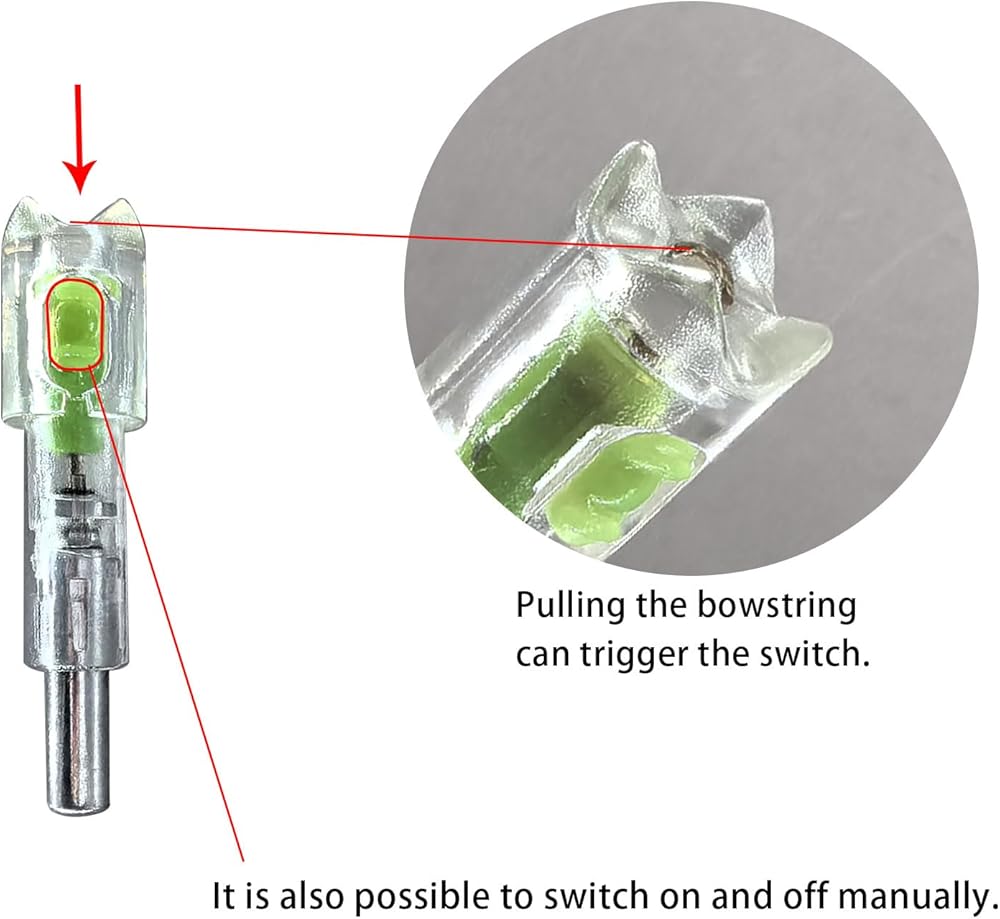 Pulling the bowstring can trigger the switch.

It is also possible to switch on and off manually.