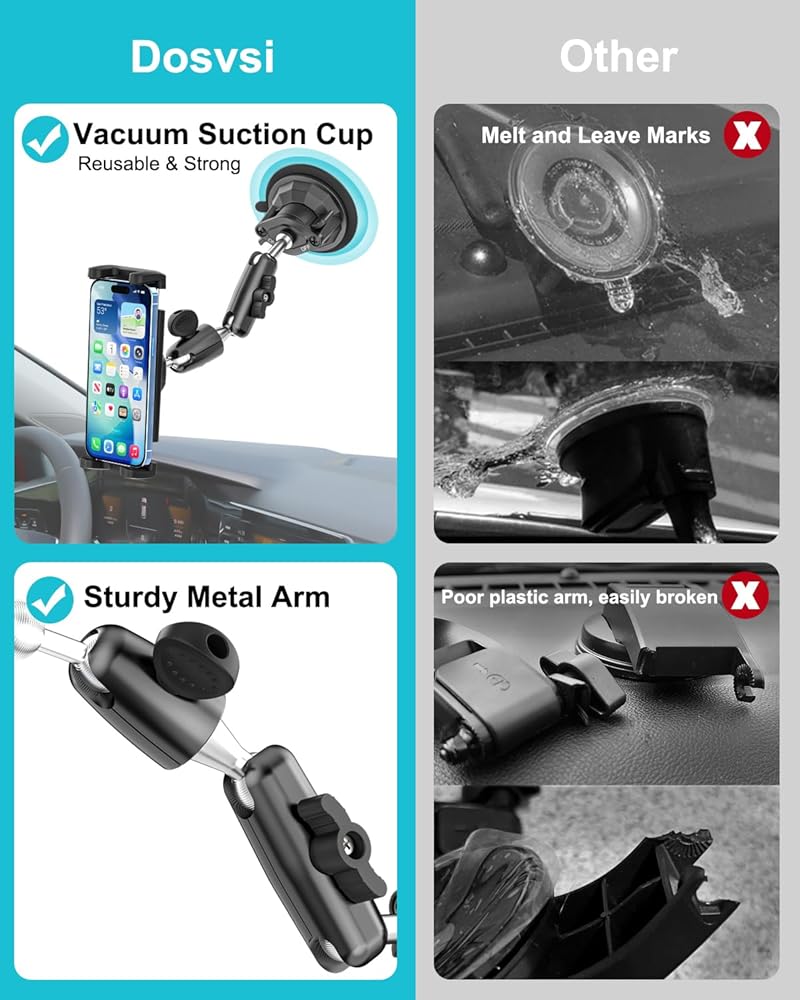 Dosvsi

Vacuum Suction Cup
Reusable & Strong

Sturdy Metal Arm

Other

Melt and Leave Marks

Poor plastic arm, easily broken