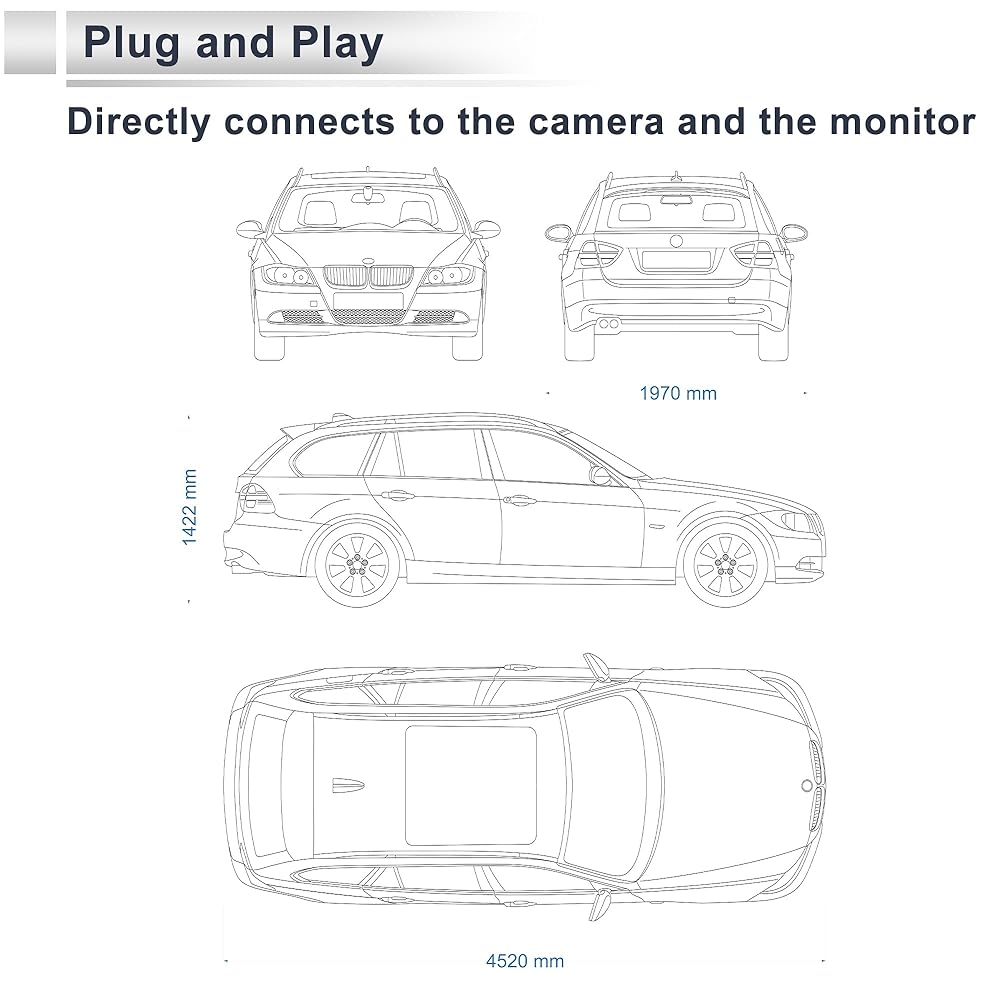 Plug and Play

Directly connects to the camera and the monitor

1970 mm

1422 mm

4520 mm