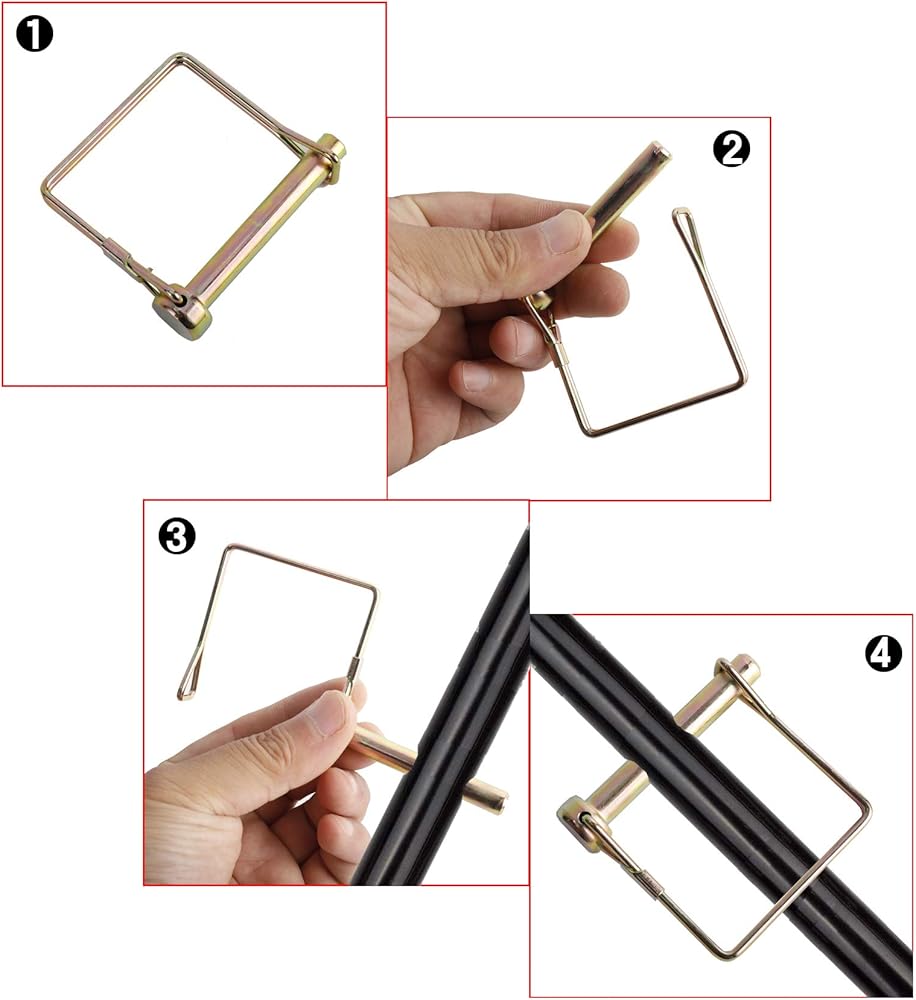 ❶

❷

❸

❹