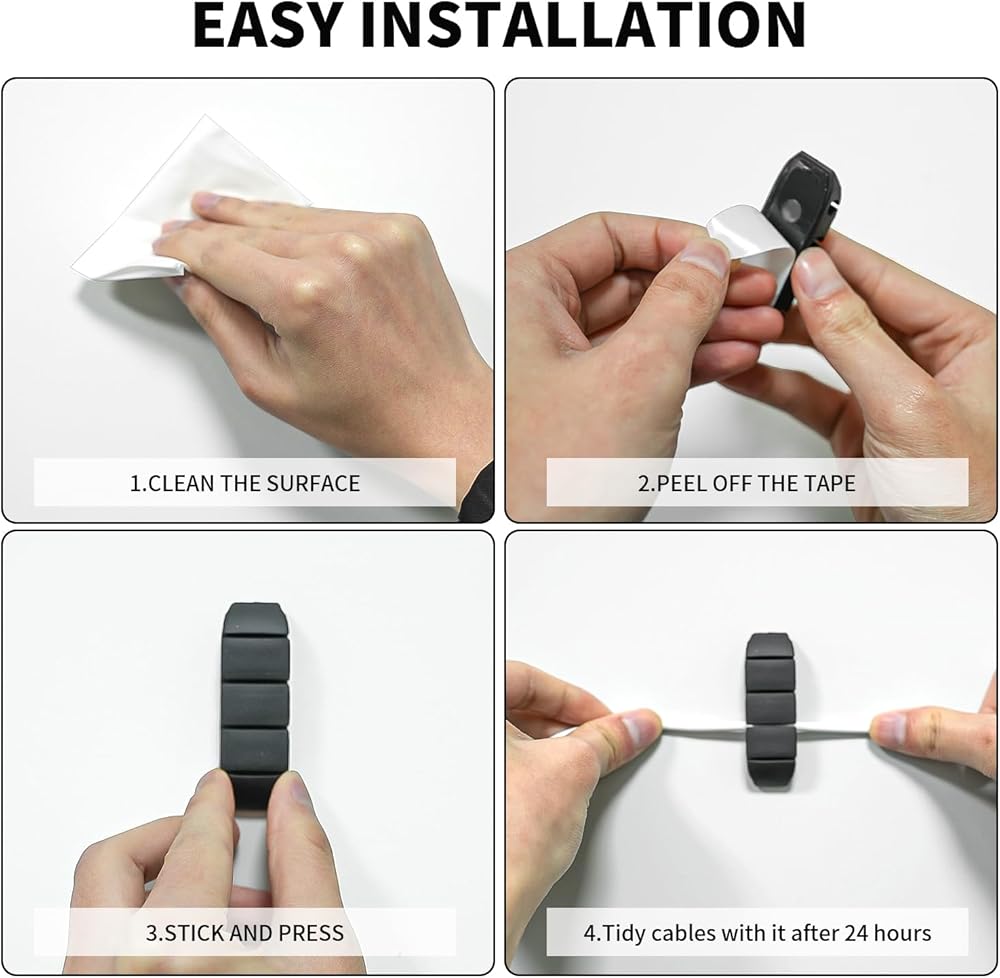 EASY INSTALLATION

1.CLEAN THE SURFACE

2.PEEL OFF THE TAPE

3.STICK AND PRESS

4.Tidy cables with it after 24 hours