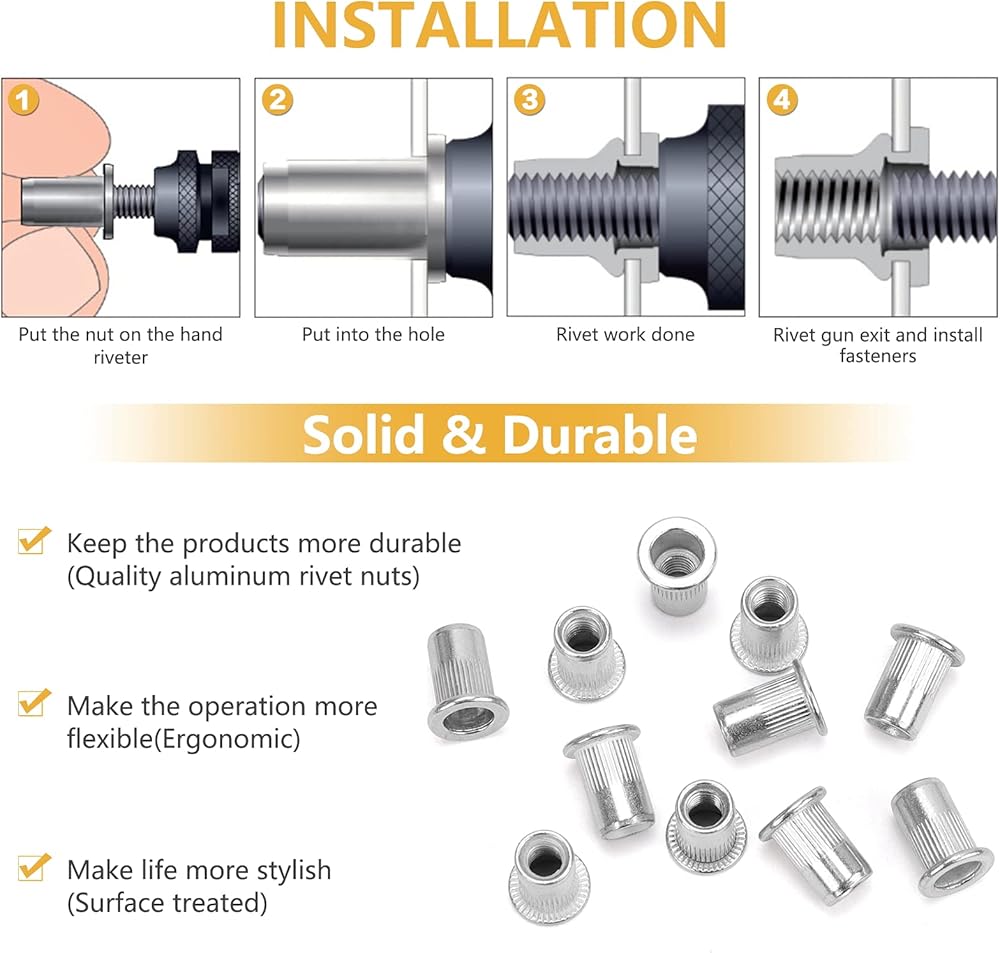 INSTALLATION

1

Put the nut on the hand riveter

2

Put into the hole

3

Rivet work done

4

Rivet gun exit and install fasteners

Solid & Durable

Keep the products more durable (Quality aluminum rivet nuts)

Make the operation more flexible(Ergonomic)

Make life more stylish (Surface treated)