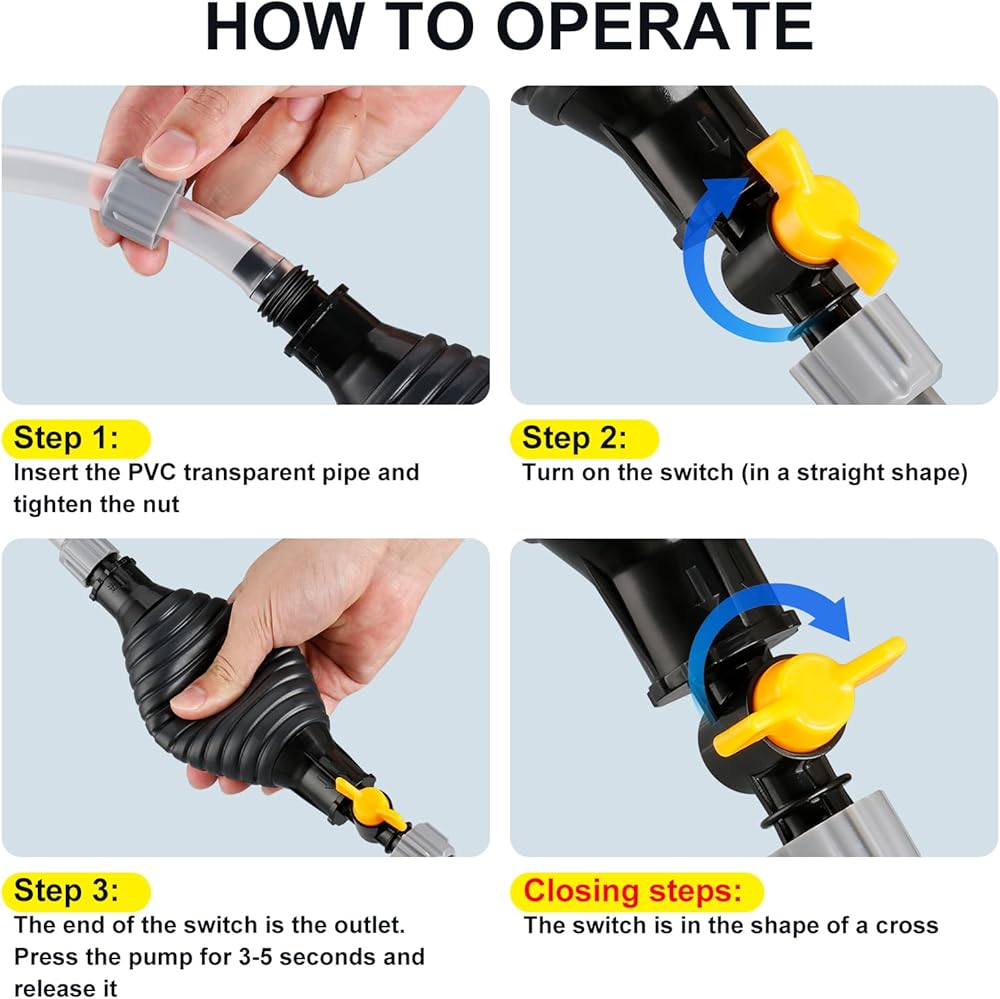 HOW TO OPERATE

Step 1:
Insert the PVC transparent pipe and tighten the nut

Step 2:
Turn on the switch (in a straight shape)

Step 3:
The end of the switch is the outlet. Press the pump for 3-5 seconds and release it

Closing steps:
The switch is in the shape of a cross