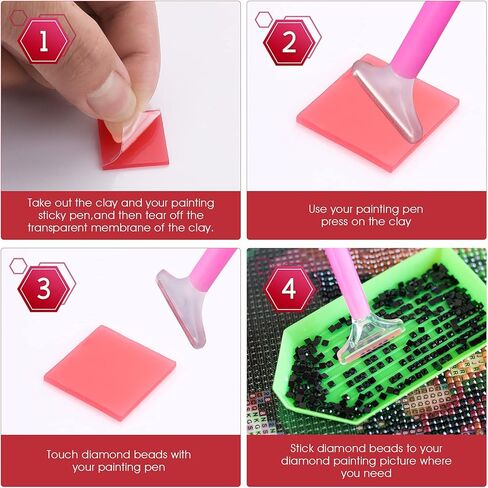 1

Take out the clay and your painting sticky pen,and then tear off the transparent membrane of the clay.

2

Use your painting pen press on the clay

3

Touch diamond beads with your painting pen

4

Stick diamond beads to your diamond painting picture where you need