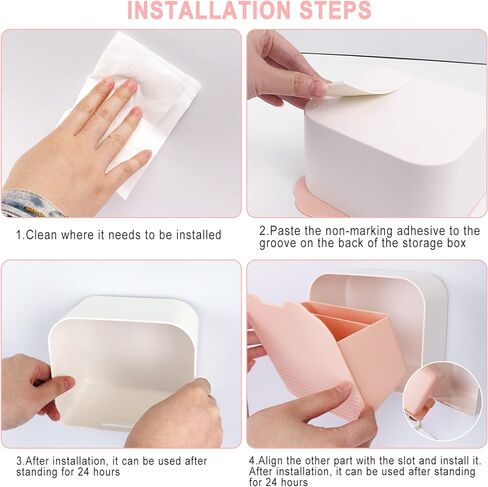 INSTALLATION STEPS

1.Clean where it needs to be installed

2.Paste the non-marking adhesive to the groove on the back of the storage box

3.After installation, it can be used after standing for 24 hours

4.Align the other part with the slot and install it. After installation, it can be used after standing for 24 hours