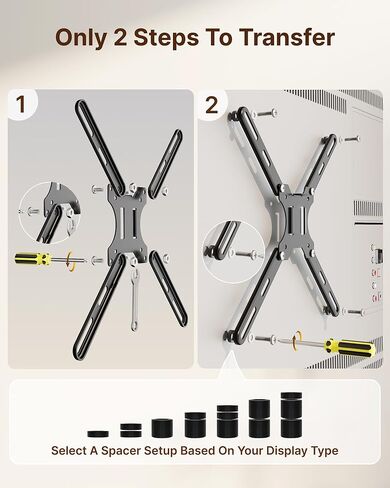 Only 2 Steps To Transfer

1

2

Select A Spacer Setup Based On Your Display Type