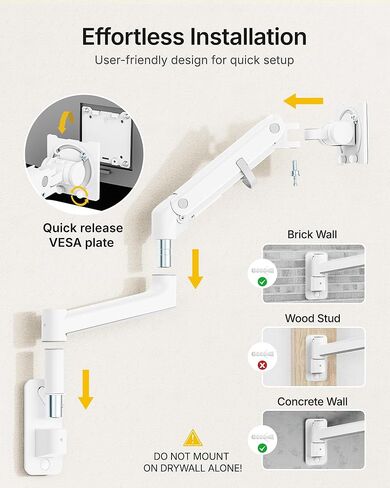 Effortless Installation

User-friendly design for quick setup

Quick release VESA plate

Brick Wall

Wood Stud

Concrete Wall

DO NOT MOUNT ON DRYWALL ALONE!